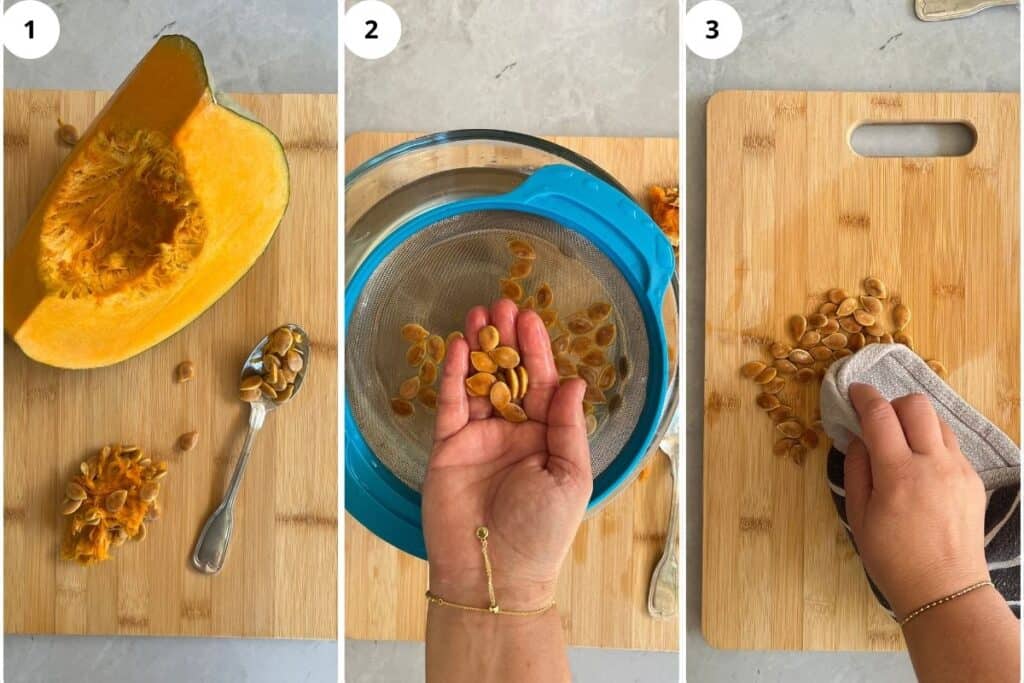 1

2

3