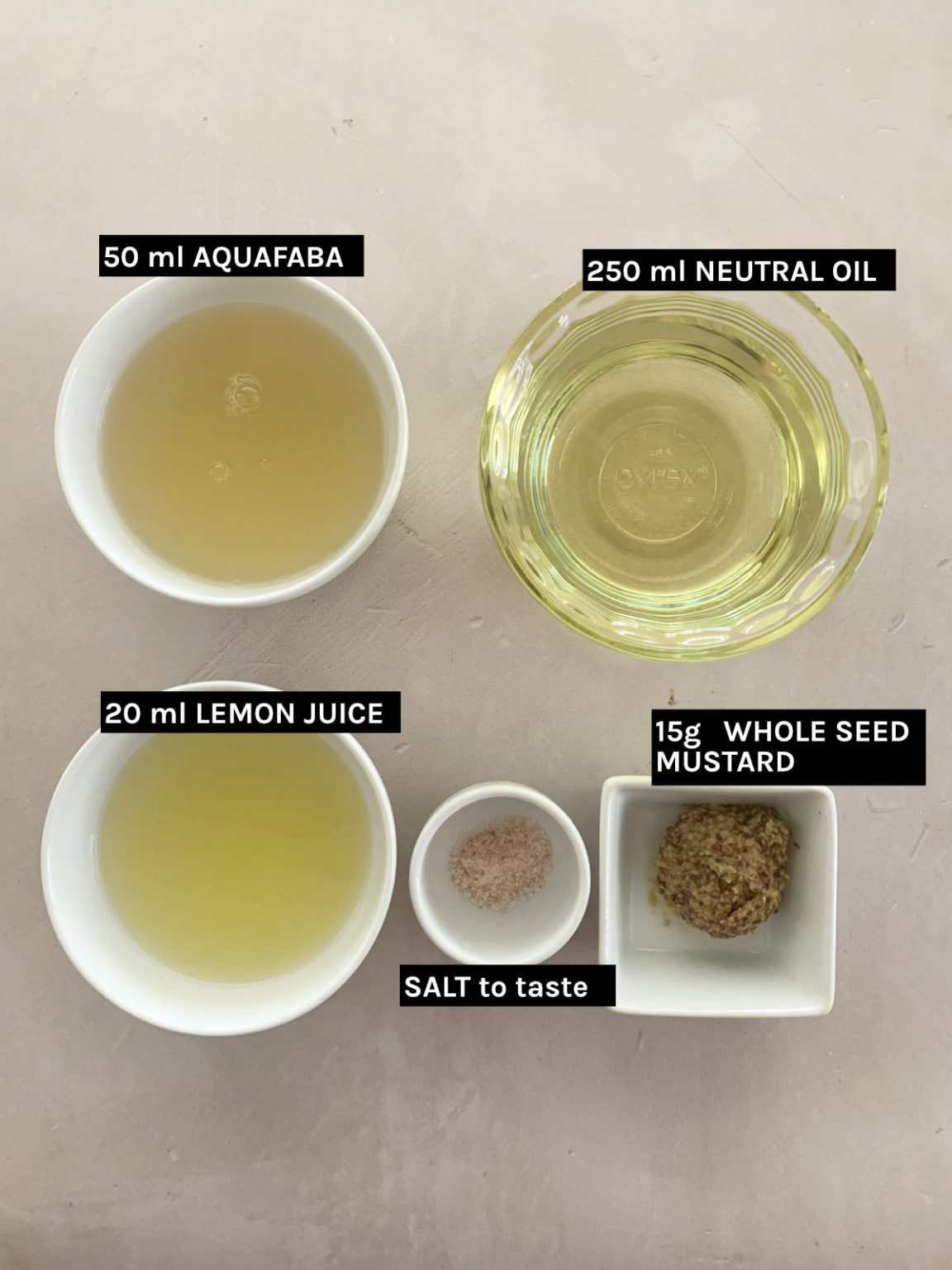 50 ml AQUAFABA

250 ml NEUTRAL OIL

pyrex

20 ml LEMON JUICE

15g WHOLE SEED MUSTARD

SALT to taste